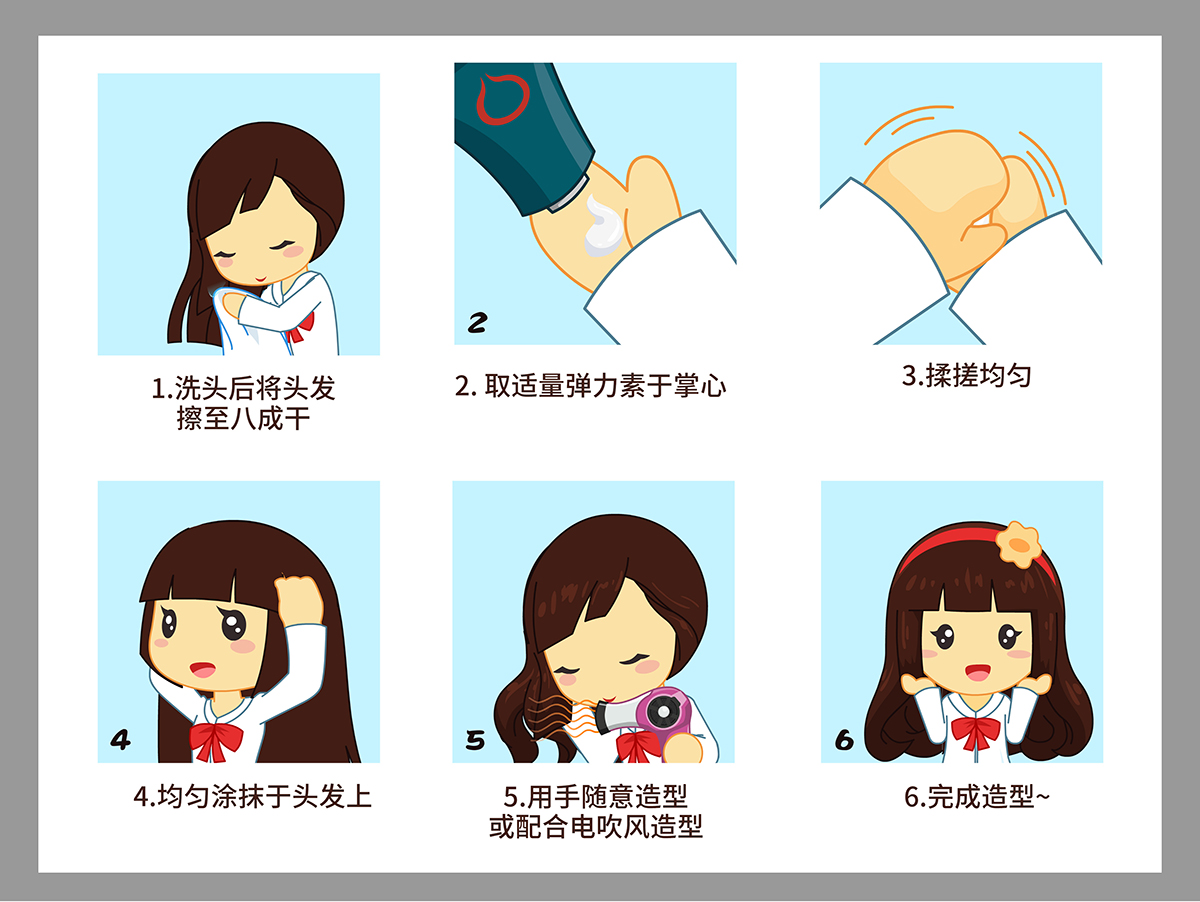 1.洗头后将头发擦至八成干

2

2. 取适量弹力素于掌心

3.揉搓均匀

4

4.均匀涂抹于头发上

5

5.用手随意造型或配合电吹风造型

6

6.完成造型~