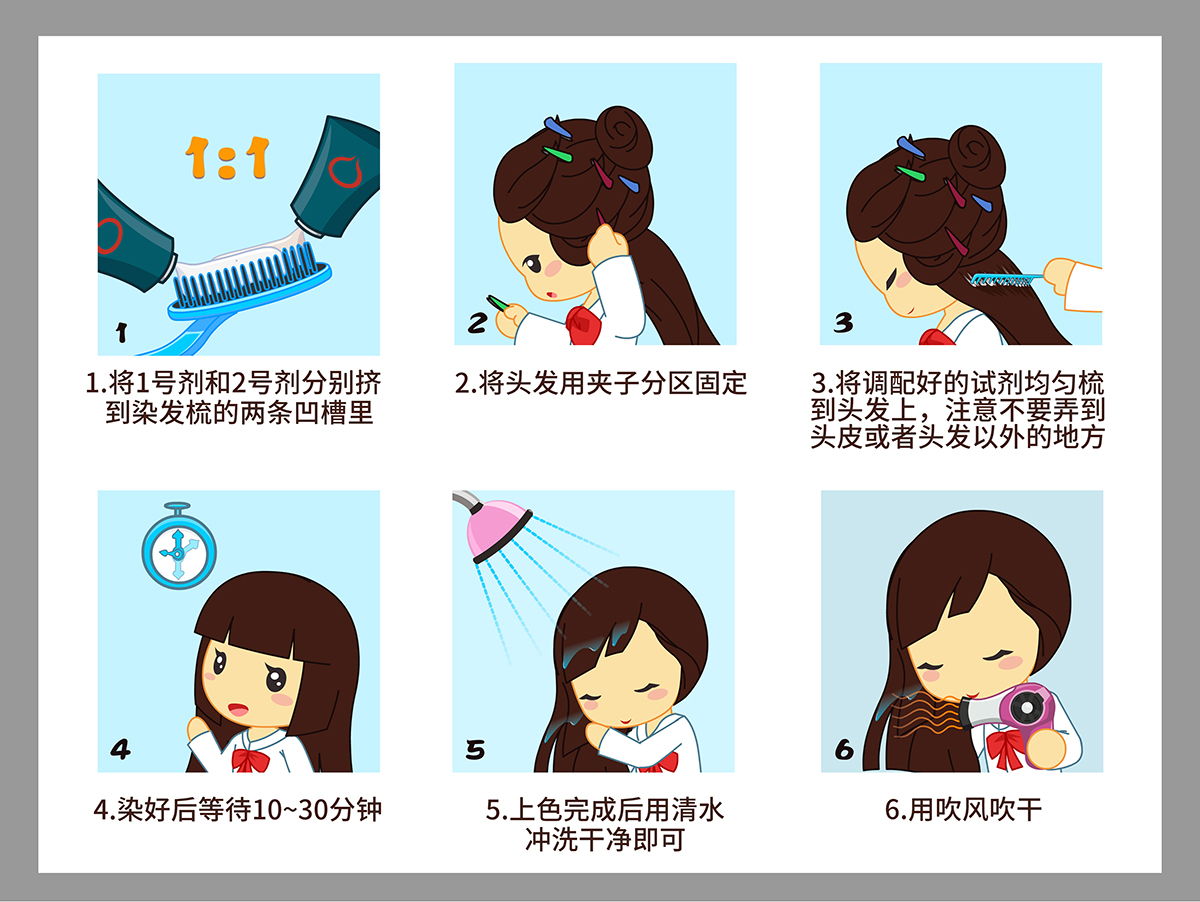 1:1

1

1.将1号剂和2号剂分别挤到染发梳的两条凹槽里

2

2.将头发用夹子分区固定

3

3.将调配好的试剂均匀梳到头发上，注意不要弄到头皮或者头发以外的地方

4

4.染好后等待10~30分钟

5

5.上色完成后用清水冲洗干净即可

6

6.用吹风吹干