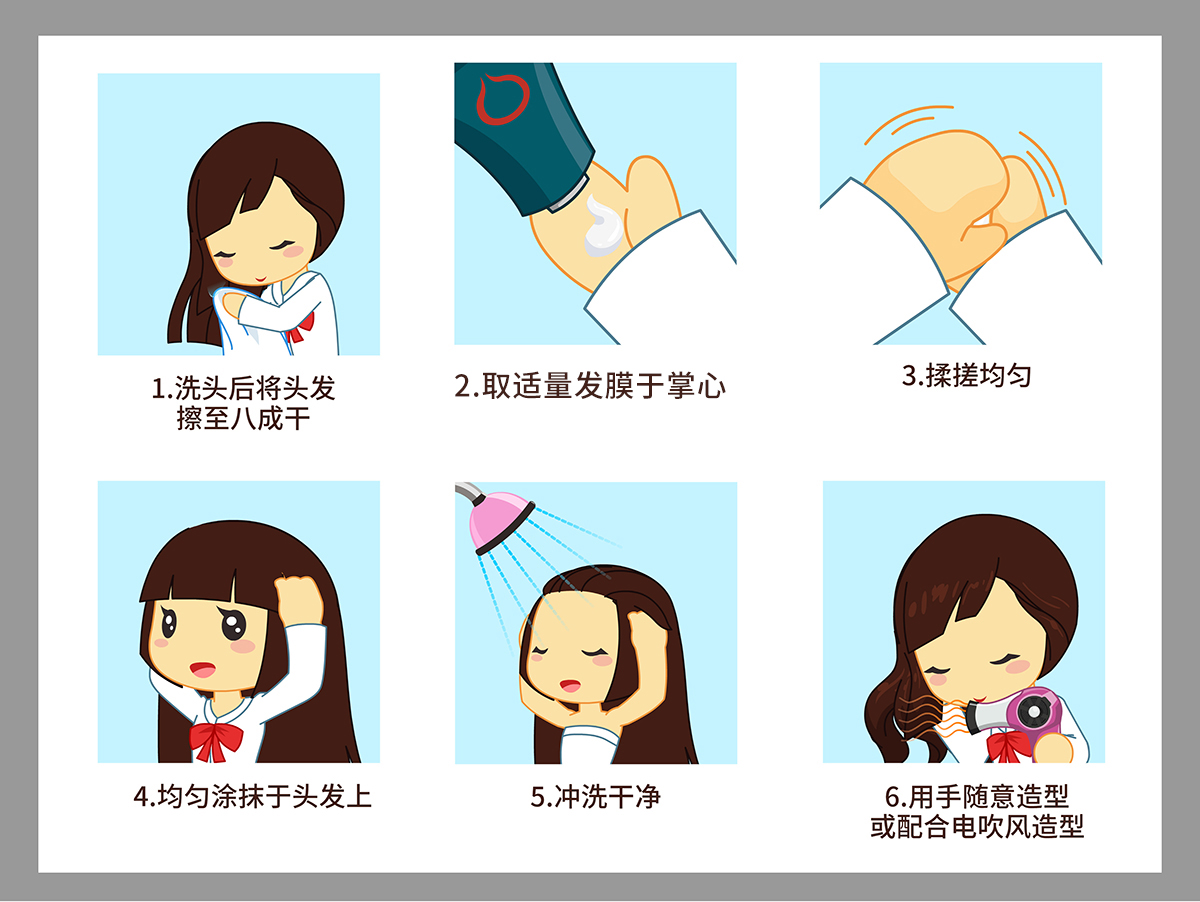 1.洗头后将头发擦至八成干

2.取适量发膜于掌心

3.揉搓均匀

4.均匀涂抹于头发上

5.冲洗干净

6.用手随意造型或配合电吹风造型