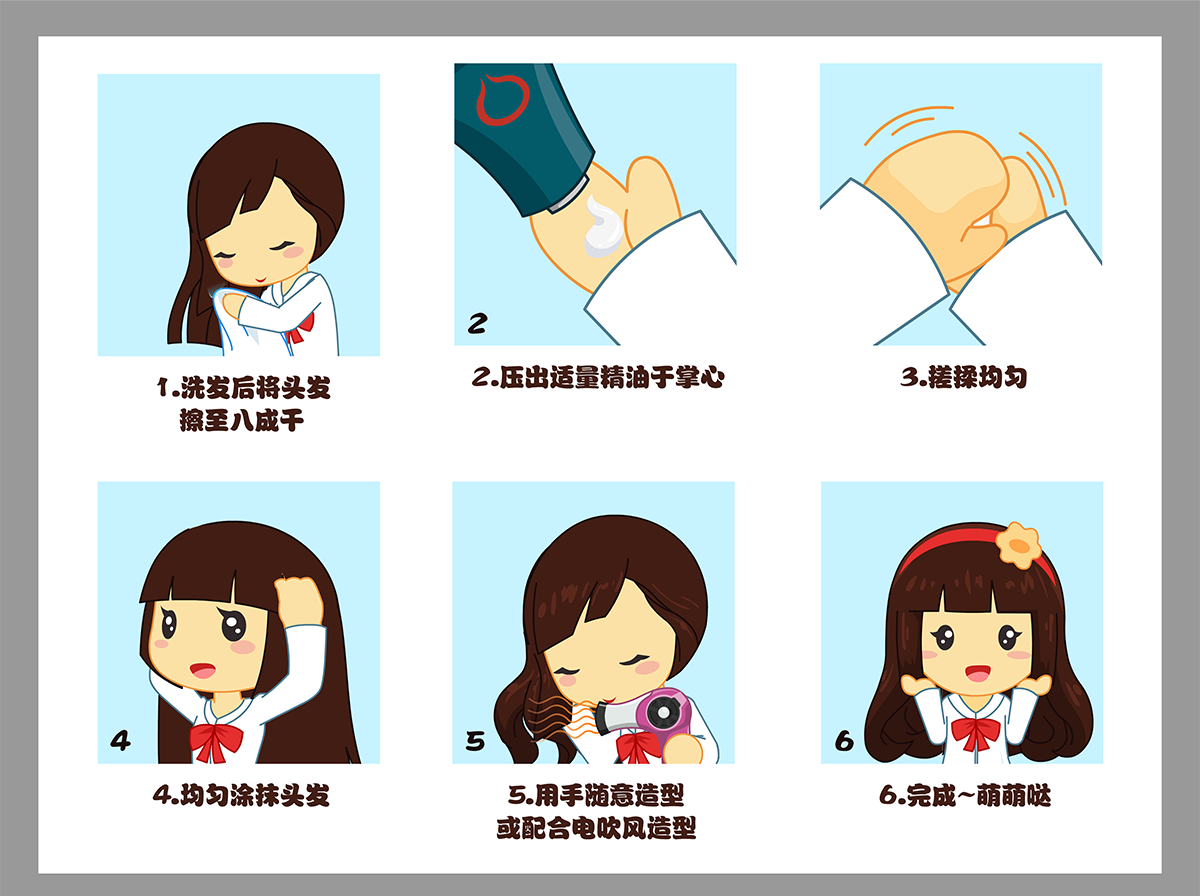 1.洗发后将头发擦至八成干

2

2.压出适量精油于掌心

3.搓揉均匀

4

4.均匀涂抹头发

5

5.用手随意造型或配合电吹风造型

6

6.完成~萌萌哒