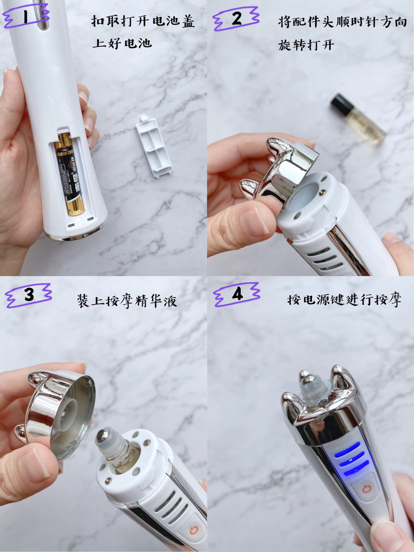 1

扣取打开电池盖
上好电池

2

将配件头顺时针方向
旋转打开

3

装上按摩精华液

4

按电源键进行按摩