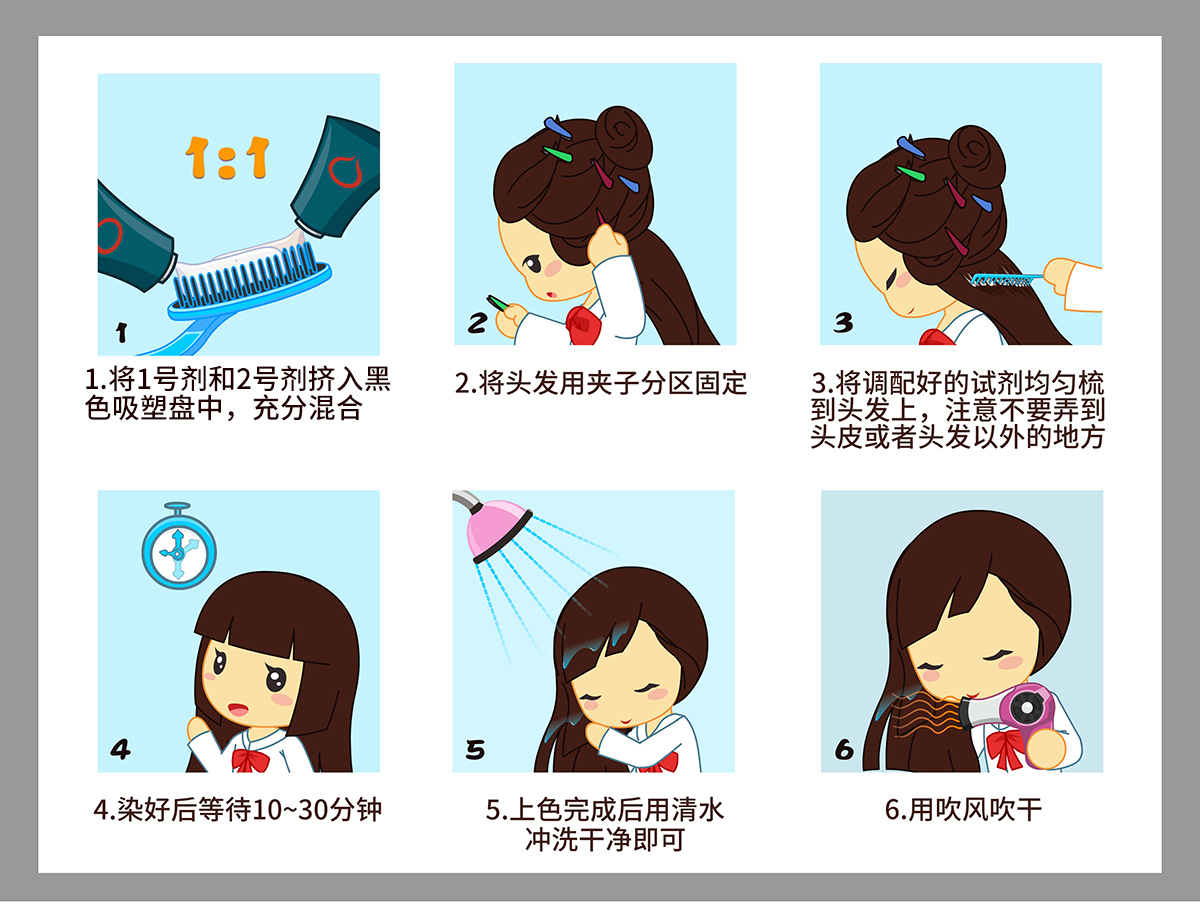 1:1

1

1.将1号剂和2号剂挤入黑色吸塑盘中，充分混合

2

2.将头发用夹子分区固定

3

3.将调配好的试剂均匀梳到头发上，注意不要弄到头皮或者头发以外的地方

4

4.染好后等待10~30分钟

5

5.上色完成后用清水冲洗干净即可

6

6.用吹风吹干